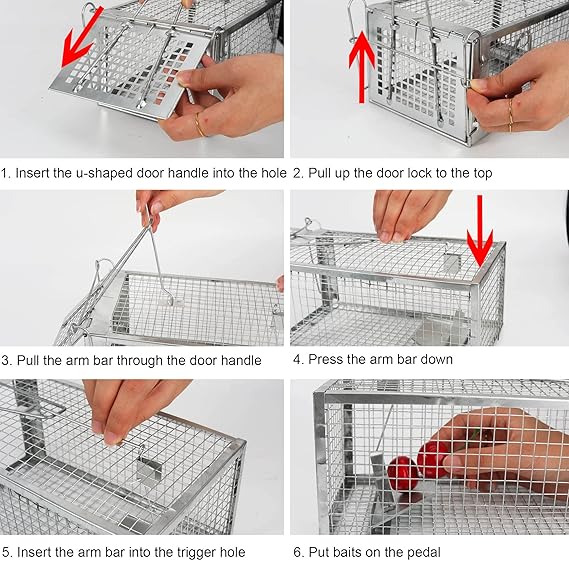 1. Insert the u-shaped door handle into the hole

2. Pull up the door lock to the top

3. Pull the arm bar through the door handle

4. Press the arm bar down

5. Insert the arm bar into the trigger hole

6. Put baits on the pedal