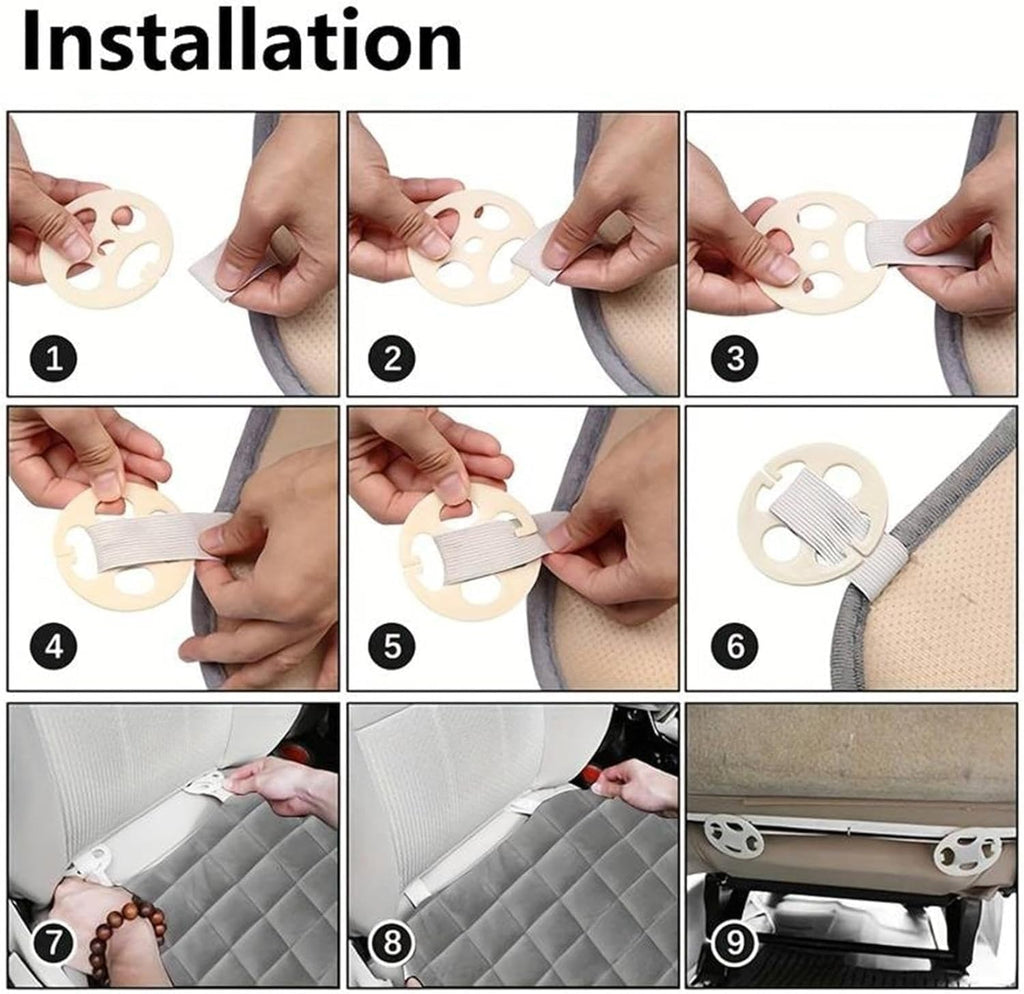 Installation

1

2

3

4

5

6

7

8

9