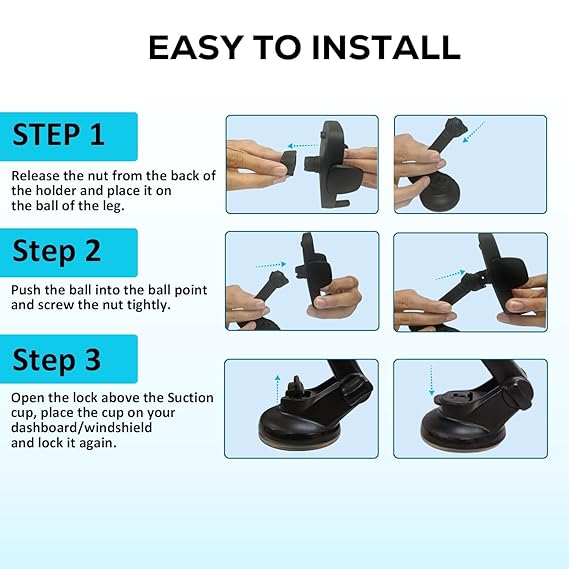 EASY TO INSTALL

STEP 1

Release the nut from the back of the holder and place it on the ball of the leg.

Step 2

Push the ball into the ball point and screw the nut tightly.

Step 3

Open the lock above the Suction cup, place the cup on your dashboard/windshield and lock it again.