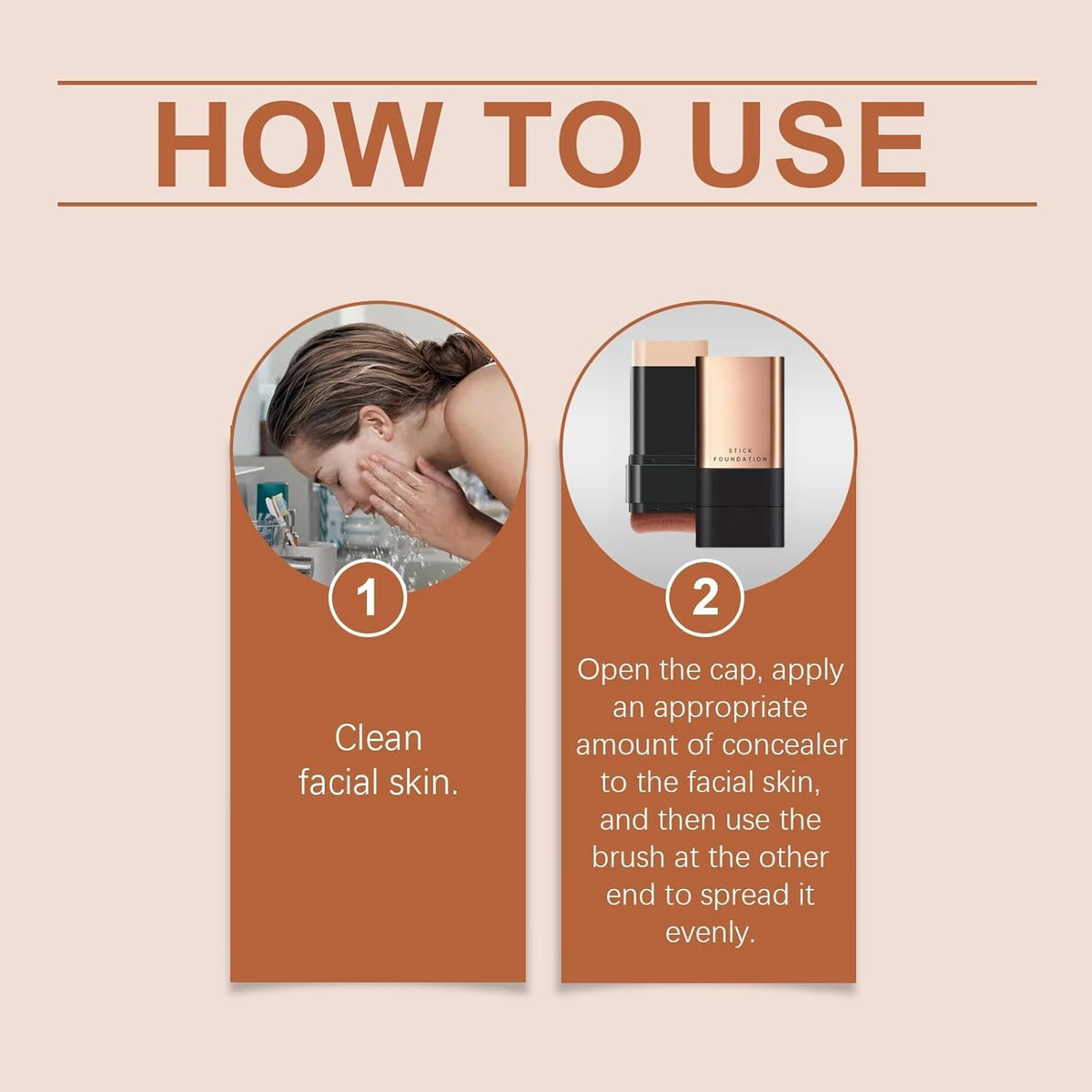 HOW TO USE

1

Clean facial skin.

STICK FOUNDATION

2

Open the cap, apply an appropriate amount of concealer to the facial skin, and then use the brush at the other end to spread it evenly.