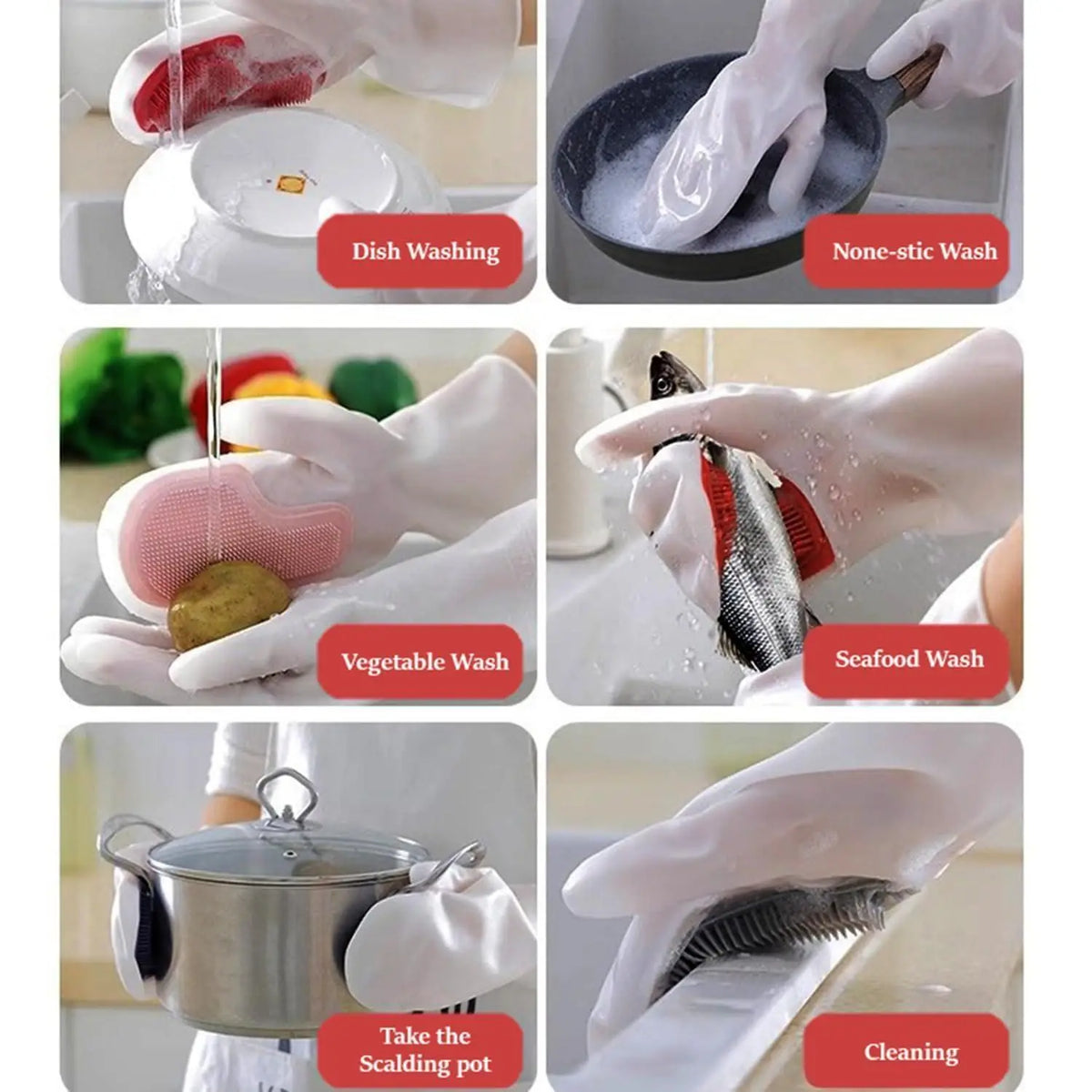 Dish Washing

None-stic Wash

Vegetable Wash

Seafood Wash

Take the Scalding pot

Cleaning