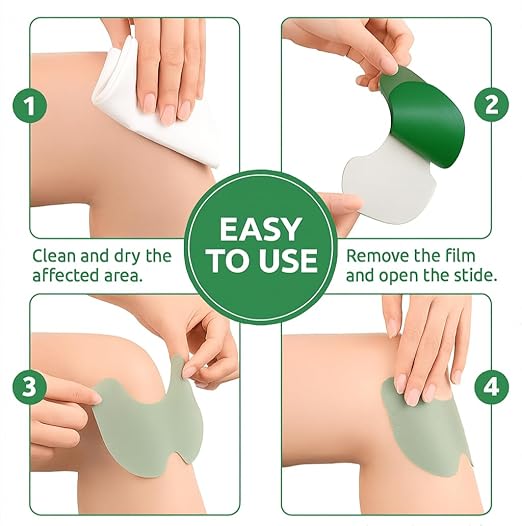 1

2

EASY TO USE

Clean and dry the affected area.

Remove the film and open the stide.

3

4