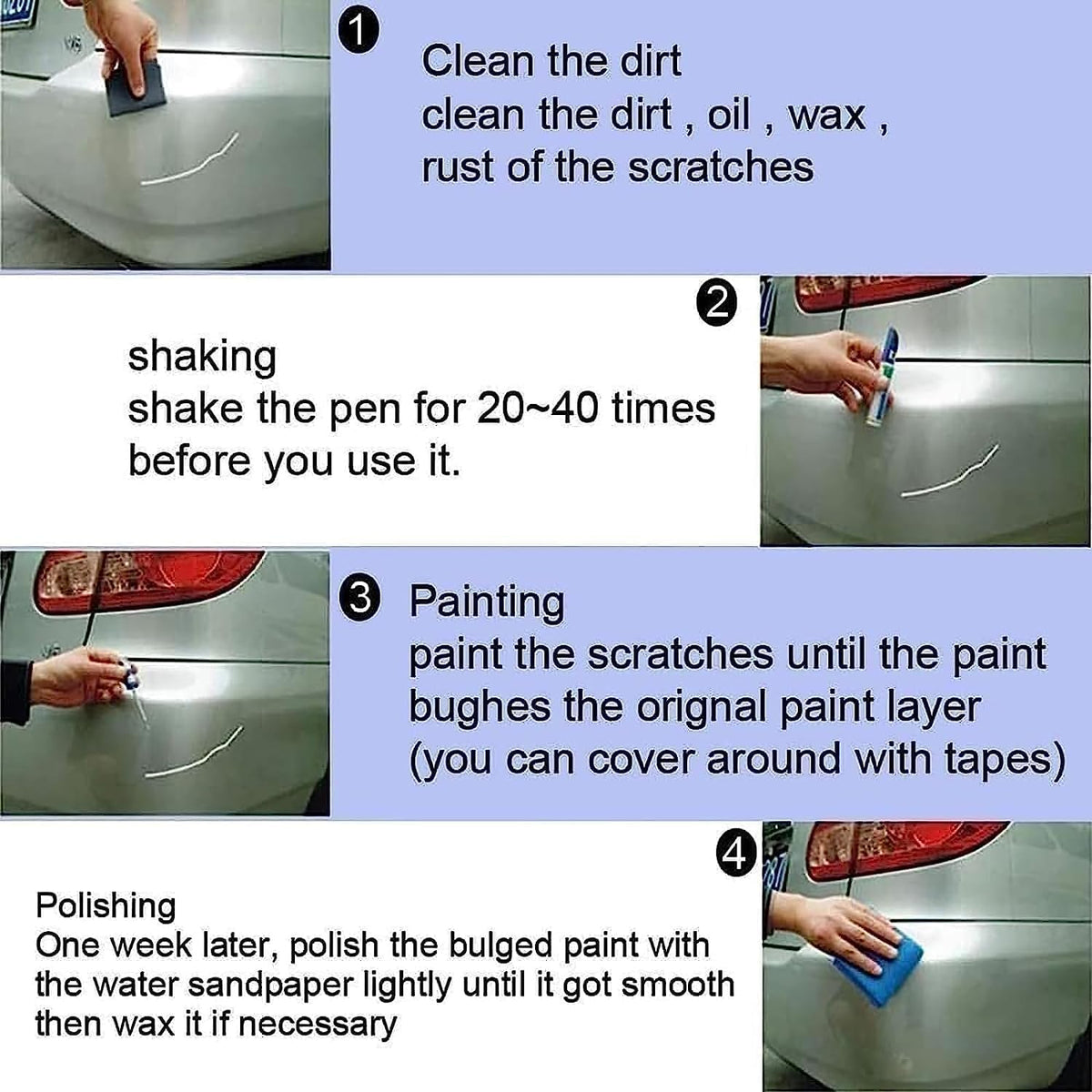 1

Clean the dirt
clean the dirt , oil , wax , rust of the scratches

2

shaking
shake the pen for 20~40 times before you use it.

3 Painting
paint the scratches until the paint bughes the orignal paint layer (you can cover around with tapes)

4

Polishing
One week later, polish the bulged paint with the water sandpaper lightly until it got smooth then wax it if necessary