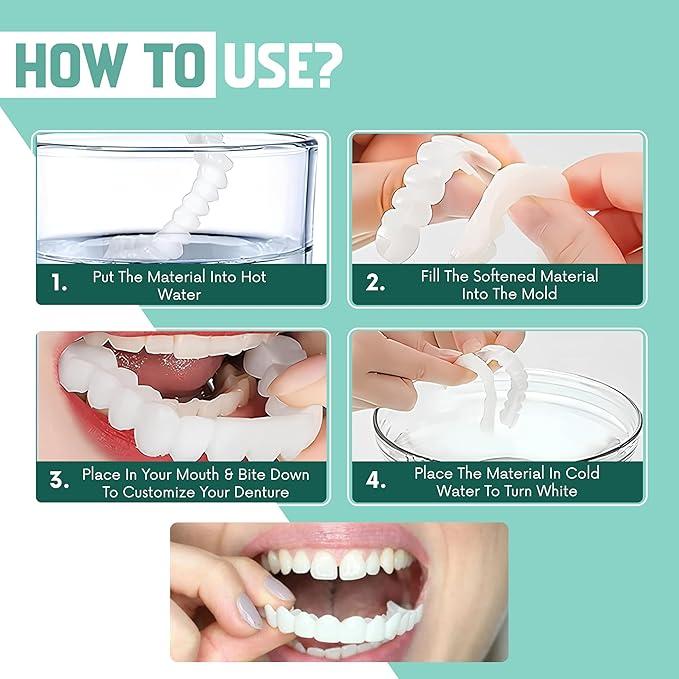 HOW TO USE?

1. Put The Material Into Hot Water

2. Fill The Softened Material Into The Mold

3. Place In Your Mouth & Bite Down To Customize Your Denture

4. Place The Material In Cold Water To Turn White