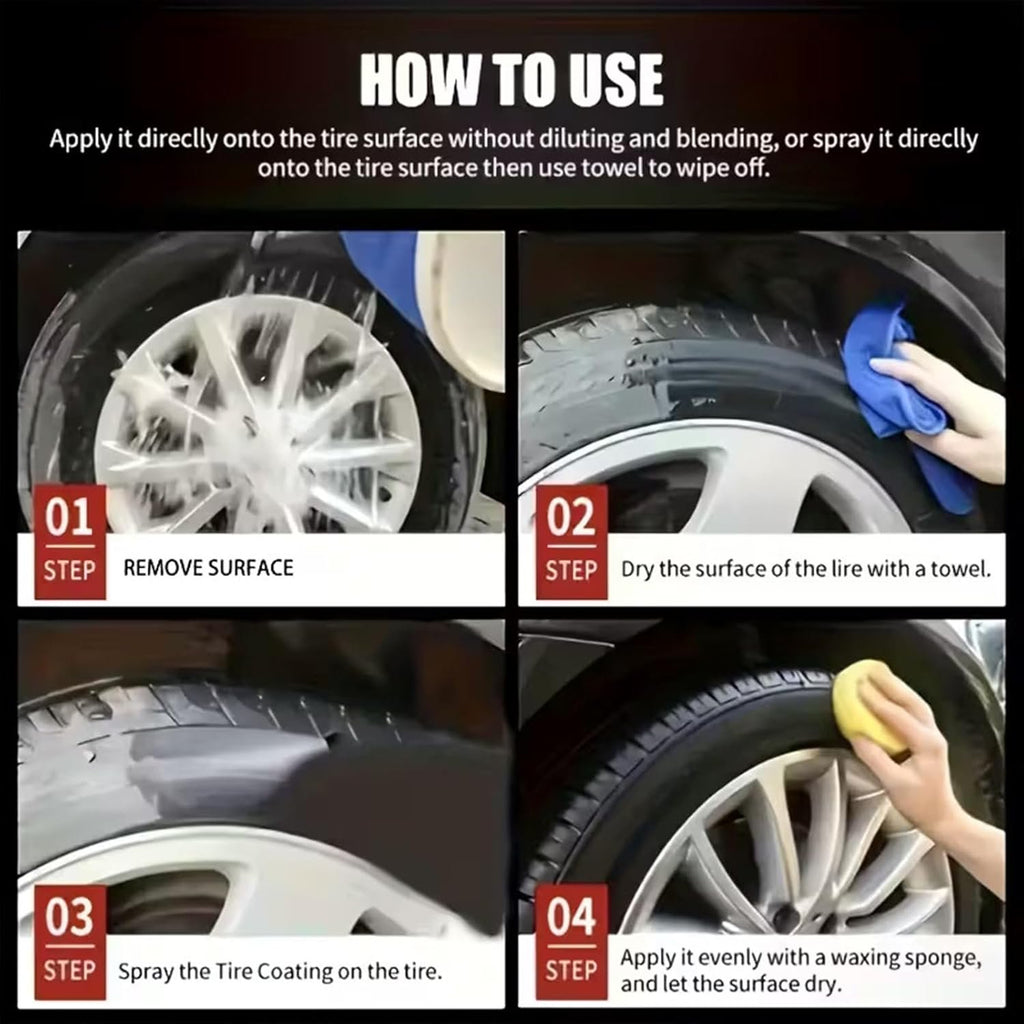 HOW TO USE

Apply it direclly onto the tire surface without diluting and blending, or spray it direclly onto the tire surface then use towel to wipe off.

01
STEP
REMOVE SURFACE

02
STEP
Dry the surface of the lire with a towel.

03
STEP
Spray the Tire Coating on the tire.

04
STEP
Apply it evenly with a waxing sponge, and let the surface dry.